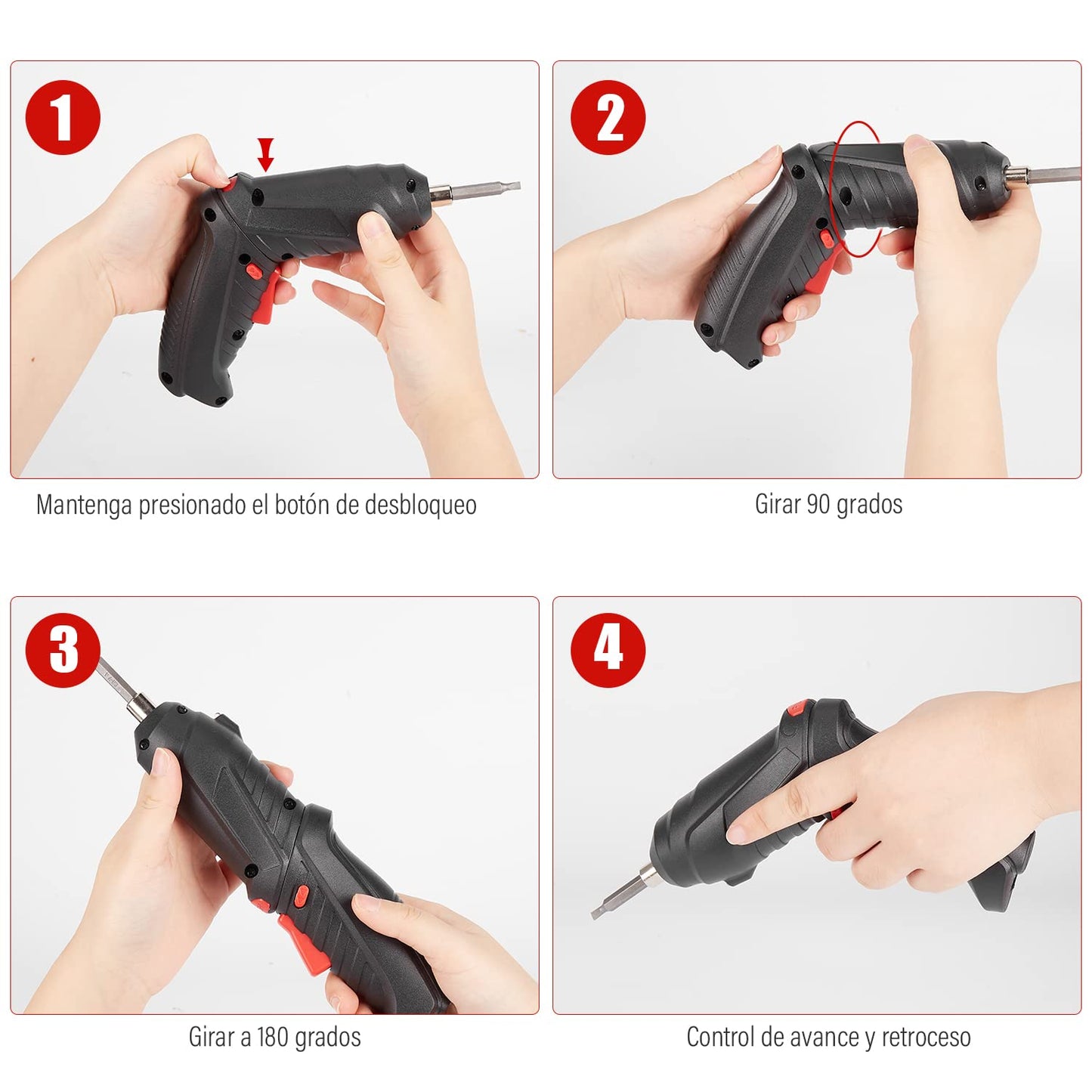 1

Mantenga presionado el botón de desbloqueo

2

Girar 90 grados

3

Girar a 180 grados

4

Control de avance y retroceso